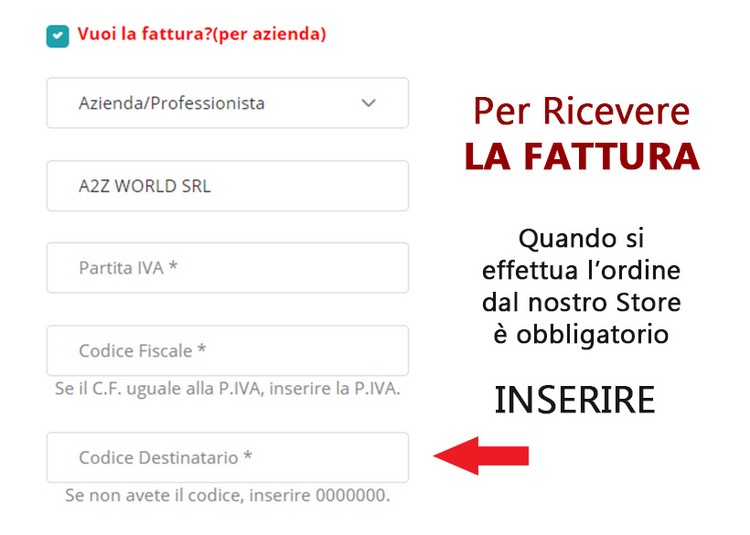 Vuoi la fattura?(per azienda)

Azienda/Professionista

A2Z WORLD SRL

Partita IVA *

Codice Fiscale *

Se il C.F. uguale alla P.IVA, inserire la P.IVA.

Codice Destinatario *

Se non avete il codice, inserire 0000000.

Per Ricevere
LA FATTURA

Quando si effettua l'ordine dal nostro Store è obbligatorio

INSERIRE